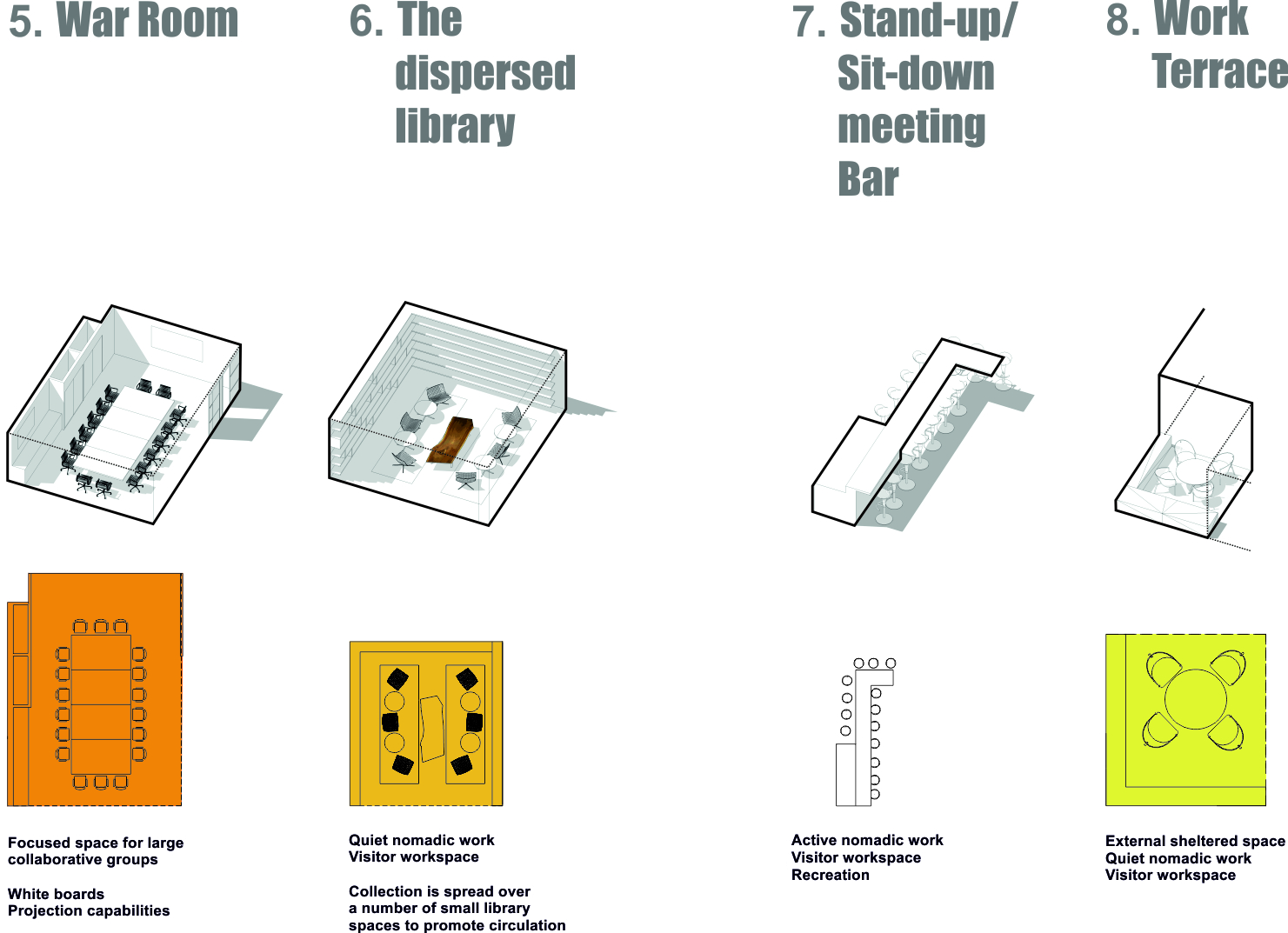 5. War Room

Focused space for large collaborative groups

White boards
Projection capabilities

6. The dispersed library

Quiet nomadic work
Visitor workspace

Collection is spread over a number of small library spaces to promote circulation

7. Stand-up/ Sit-down meeting Bar

Active nomadic work
Visitor workspace
Recreation

8. Work Terrace

External sheltered space
Quiet nomadic work
Visitor workspace